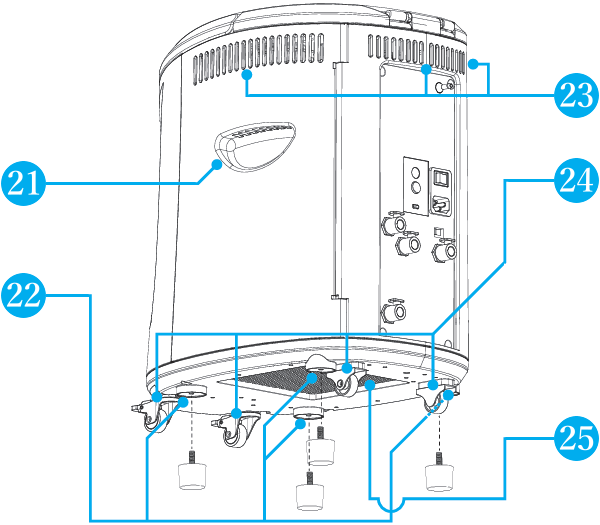 23

21

24

22

25